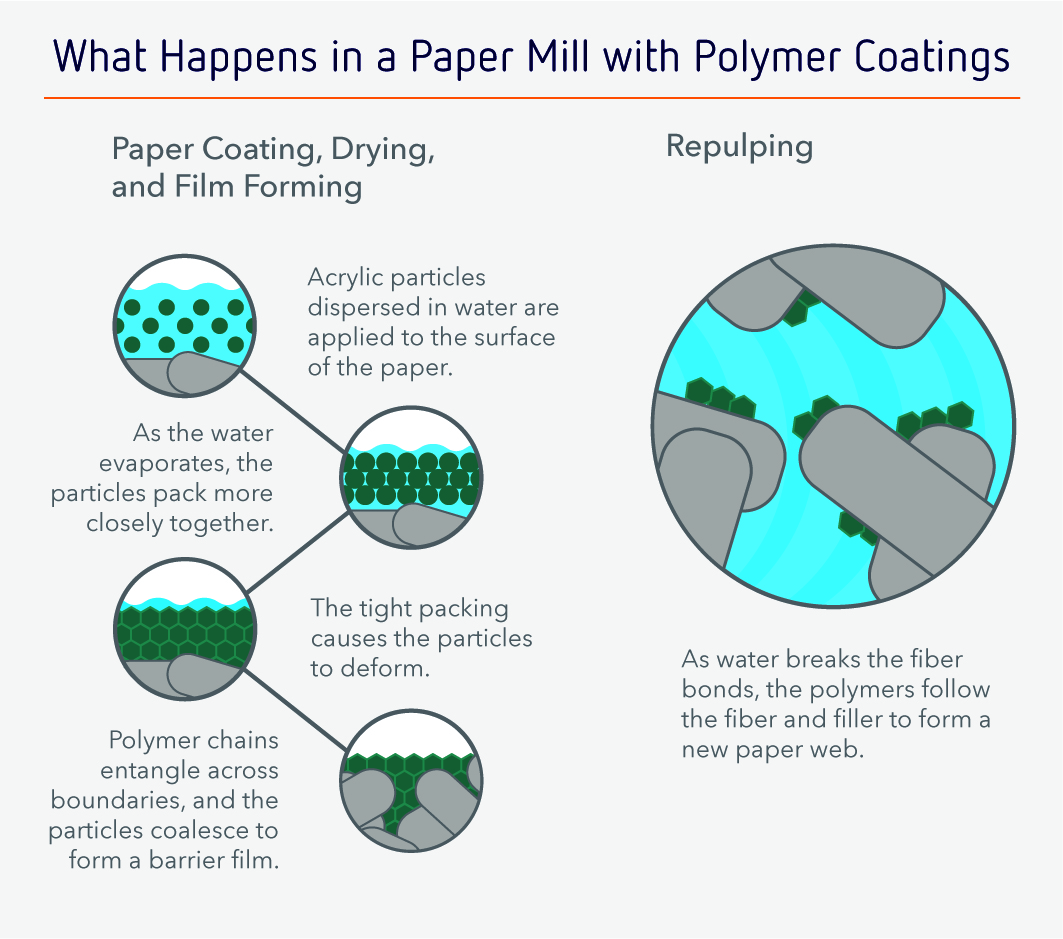 What Happens in a Paper Mill with Polymer Coatings

Paper Coating, Drying, and Film Forming

Acrylic particles dispersed in water are applied to the surface of the paper.

As the water evaporates, the particles pack more closely together.

The tight packing causes the particles to deform.

Polymer chains entangle across boundaries, and the particles coalesce to form a barrier film.

Repulping

As water breaks the fiber bonds, the polymers follow the fiber and filler to form a new paper web.